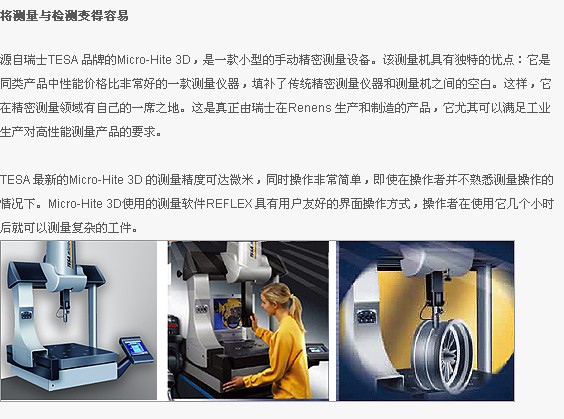 将测量与检测变得容易

源自瑞士TESA 品牌的Micro-Hite 3D，是一款小型的手动精密测量设备。该测量机具有独特的优点：它是同类产品中性能价格比非常好的一款测量仪器，填补了传统精密测量仪器和测量机之间的空白。这样，它在精密测量领域有自己的一席之地。这是真正由瑞士在Renens 生产和制造的产品，它尤其可以满足工业生产对高性能测量产品的要求。

TESA 最新的Micro-Hite 3D 的测量精度可达微米，同时操作非常简单，即使在操作者并不熟悉测量操作的情况下。Micro-Hite 3D使用的测量软件REFLEX 具有用户友好的界面操作方式，操作者在使用它几个小时后就可以测量复杂的工件。